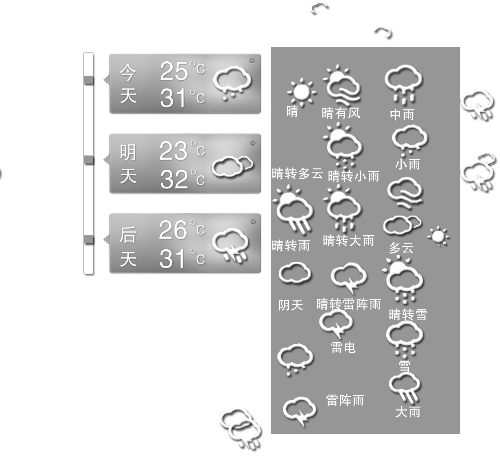 今天 25°C 31°C

明天 23°C 32°C

后天 26°C 31°C

晴 晴有风 中雨

晴转多云 晴转小雨 小雨

晴转雨 晴转大雨 多云

阴天 晴转雷阵雨 晴转雪

雷电 雪

雷阵雨 大雨